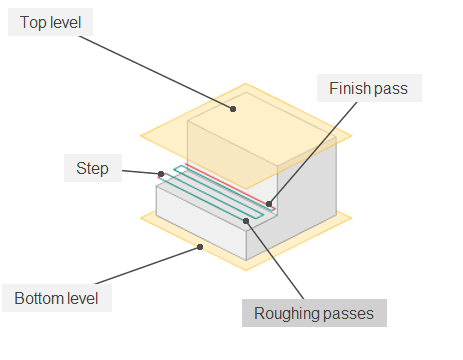 Top level

Finish pass

Step

Bottom level

Roughing passes